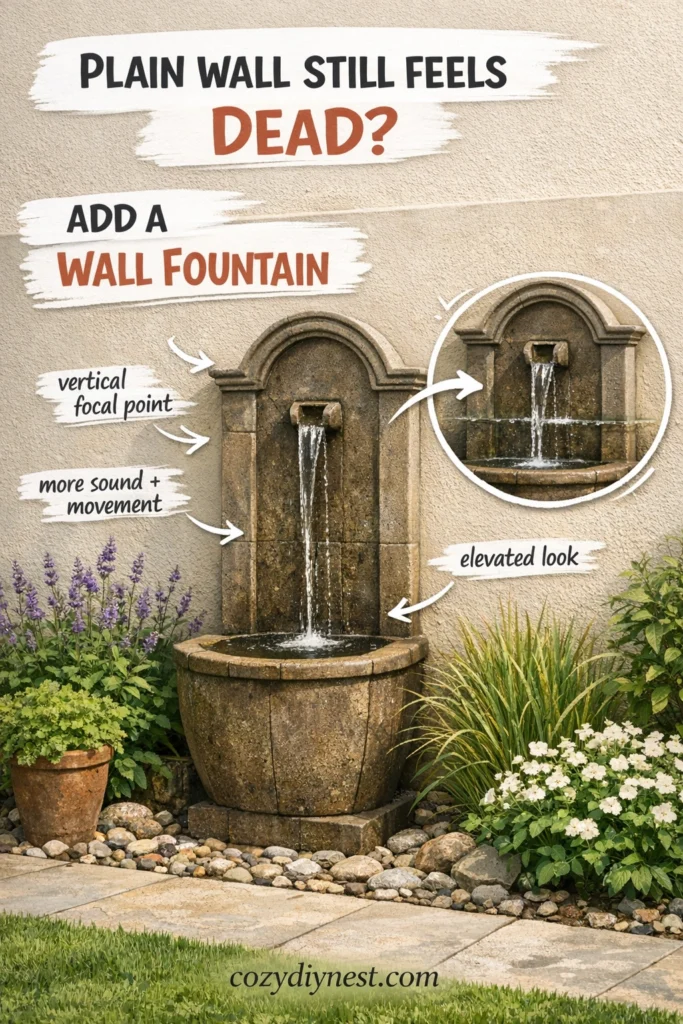 PLAIN WALL STILL FEELS
DEAD?

ADD A
WALL FOUNTAIN

vertical focal point

more sound + movement

elevated look

cozydiynest.com