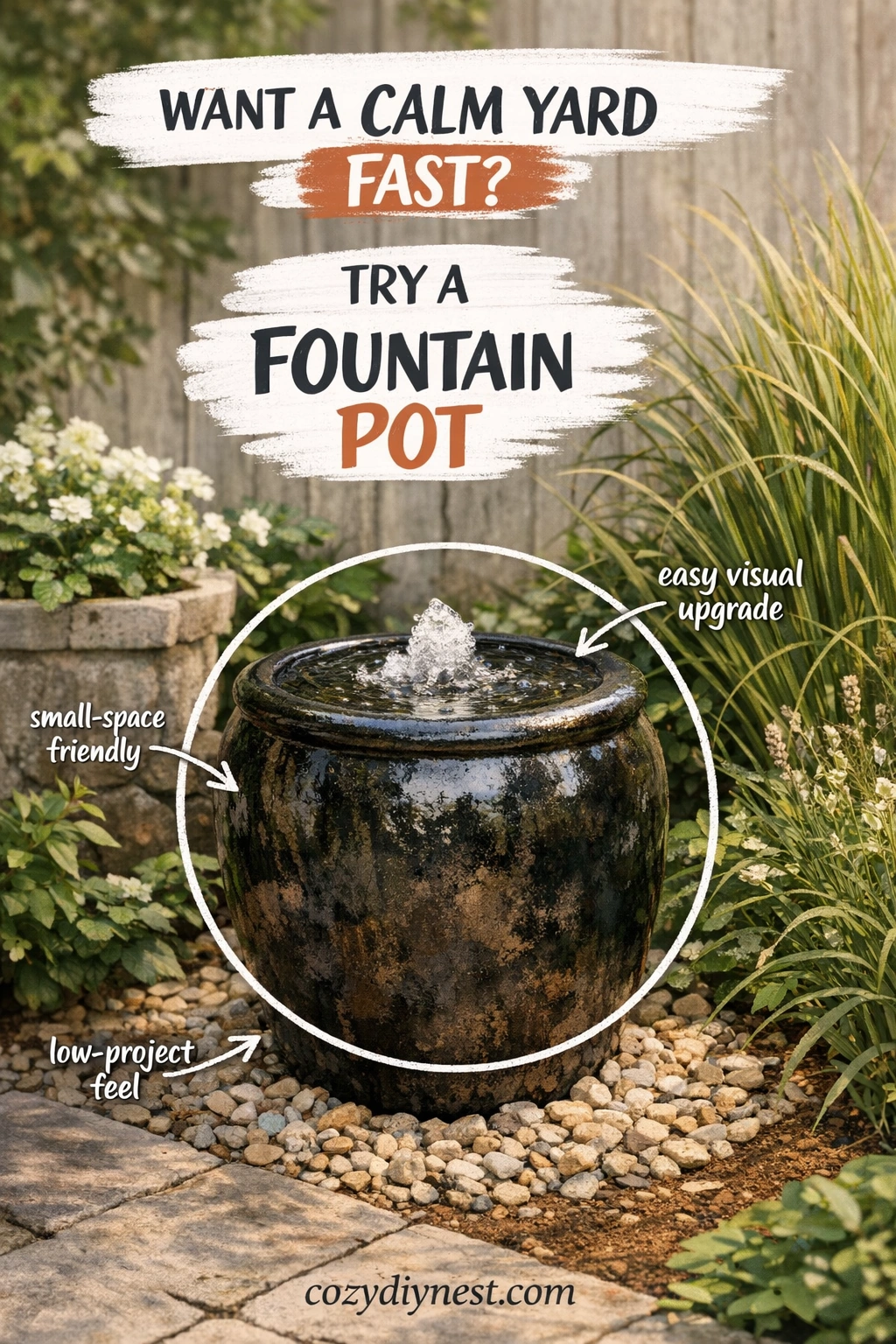 WANT A CALM YARD FAST?

TRY A FOUNTAIN POT

easy visual upgrade

small-space friendly

low-project feel

cozydiynest.com