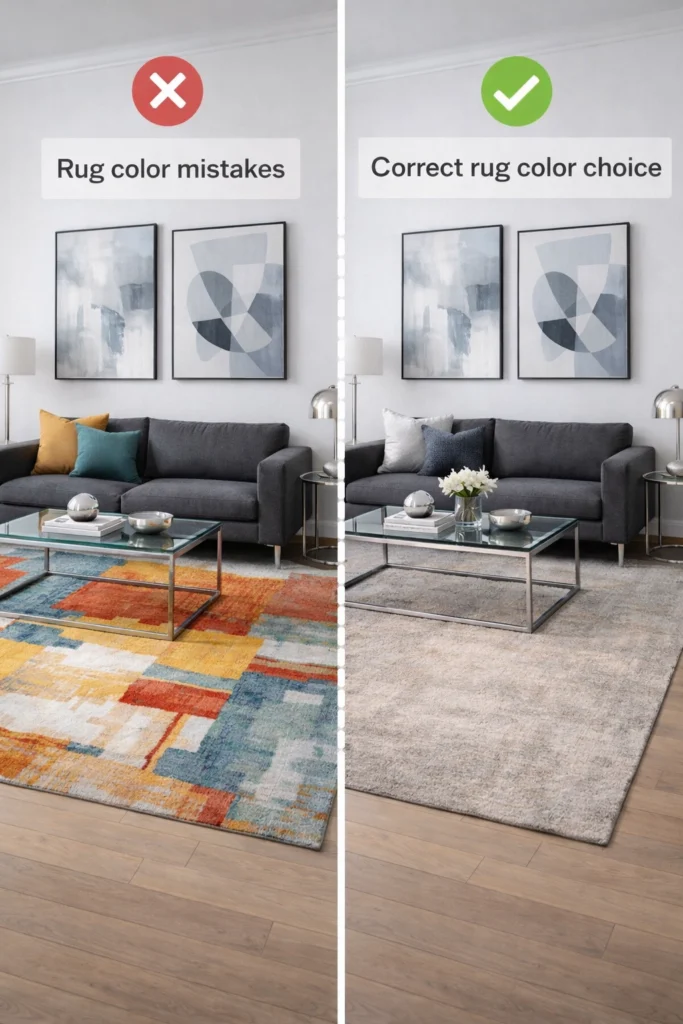 Rug color mistakes

Correct rug color choice